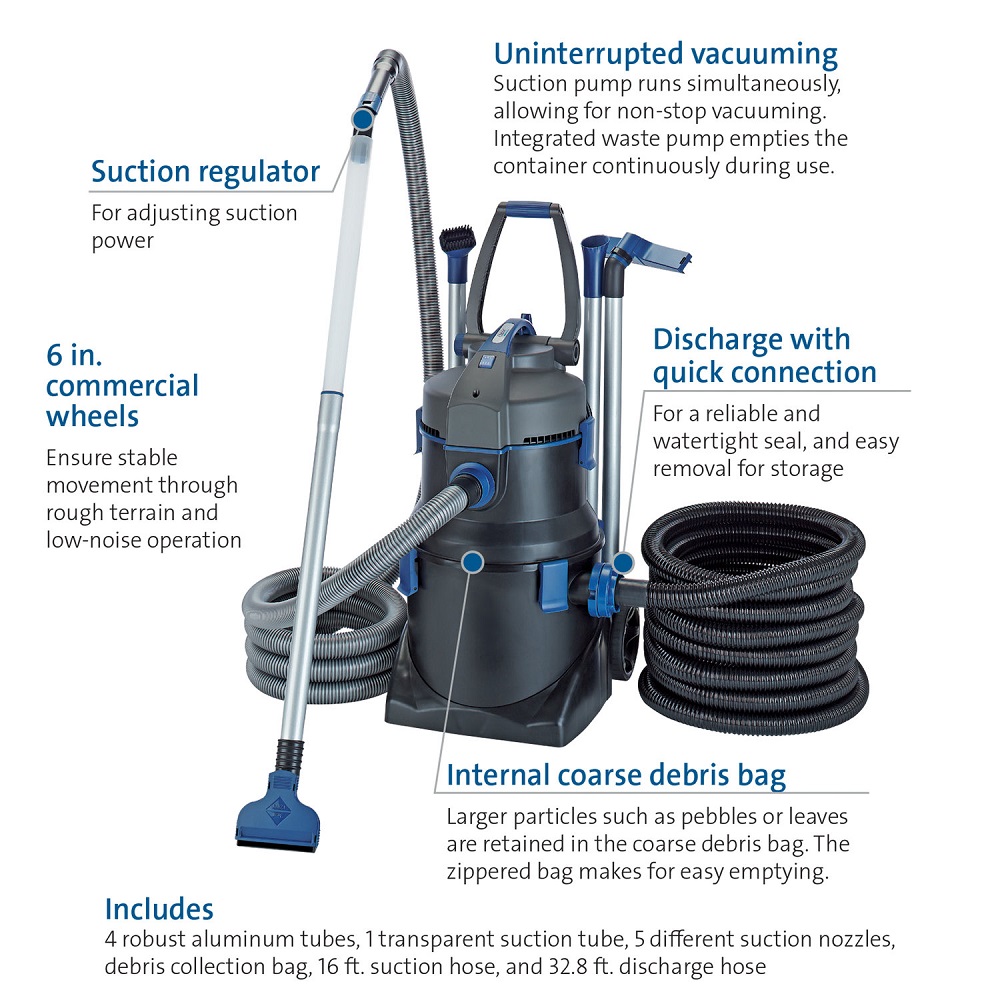 Uninterrupted vacuuming
Suction pump runs simultaneously, allowing for non-stop vacuuming. Integrated waste pump empties the container continuously during use.

Suction regulator
For adjusting suction power

6 in. commercial wheels
Ensure stable movement through rough terrain and low-noise operation

Discharge with quick connection
For a reliable and watertight seal, and easy removal for storage

Internal coarse debris bag
Larger particles such as pebbles or leaves are retained in the coarse debris bag. The zippered bag makes for easy emptying.

Includes
4 robust aluminum tubes, 1 transparent suction tube, 5 different suction nozzles, debris collection bag, 16 ft. suction hose, and 32.8 ft. discharge hose